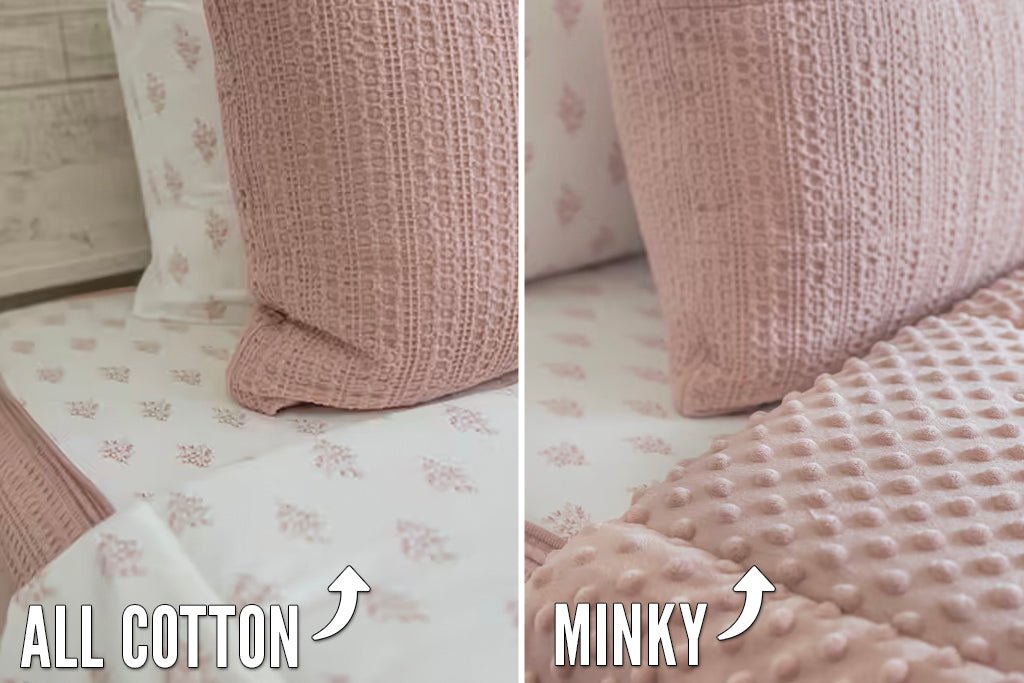 ALL COTTON

MINKY