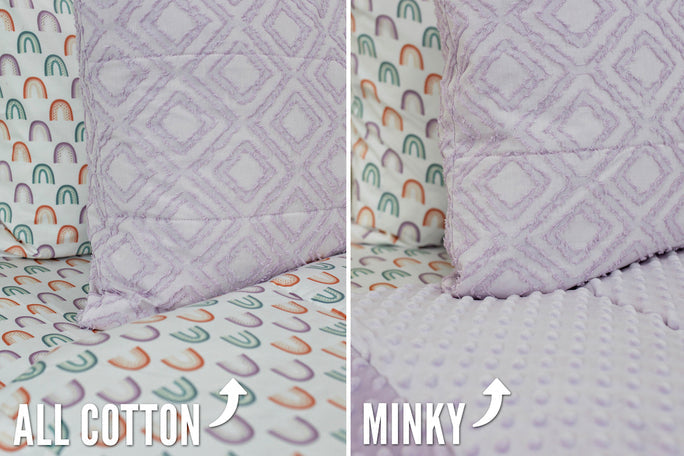 ALL COTTON

MINKY