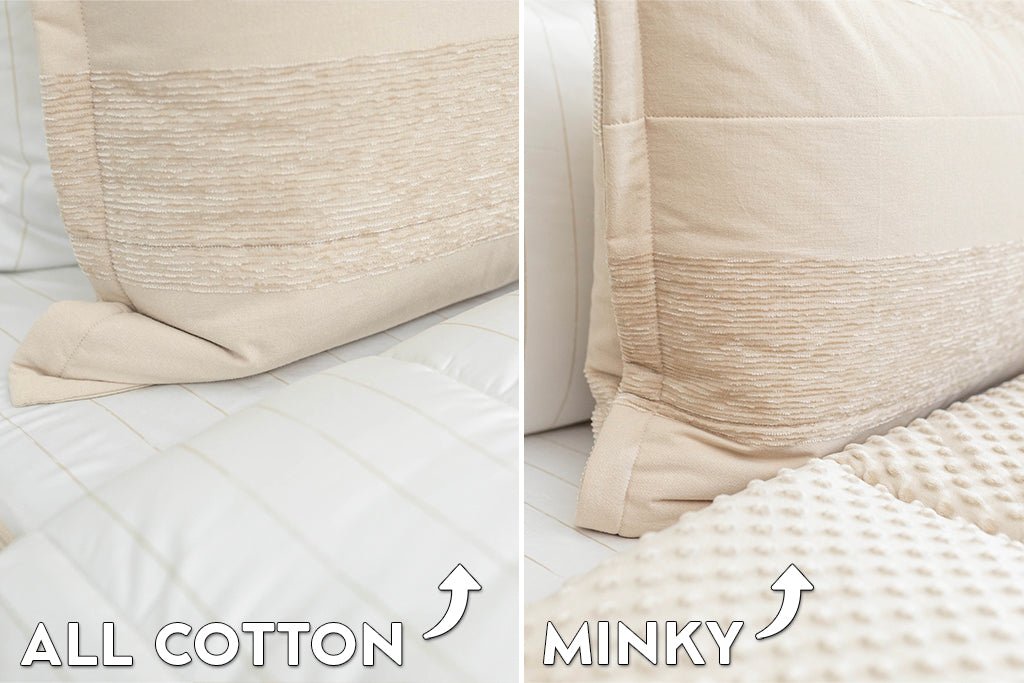 ALL COTTON

MINKY