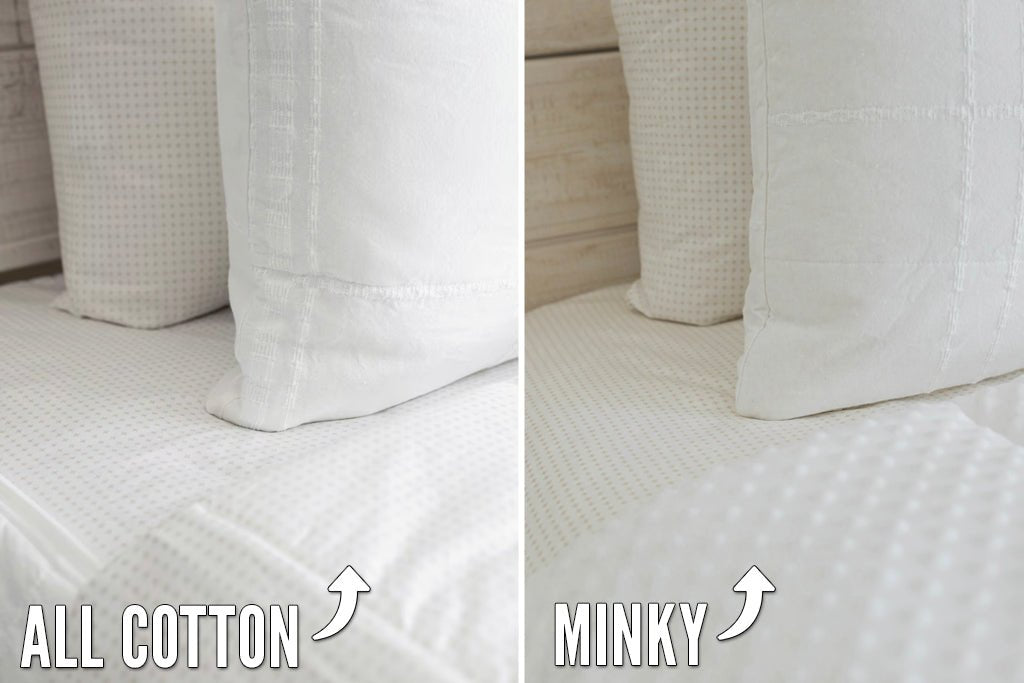 ALL COTTON

MINKY