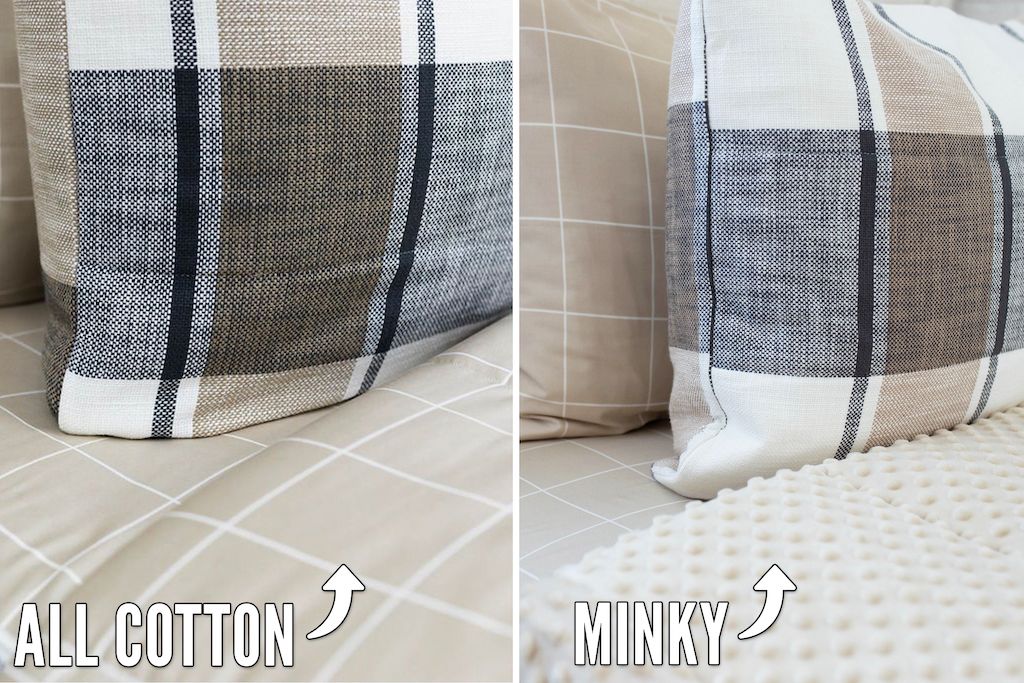 ALL COTTON

MINKY