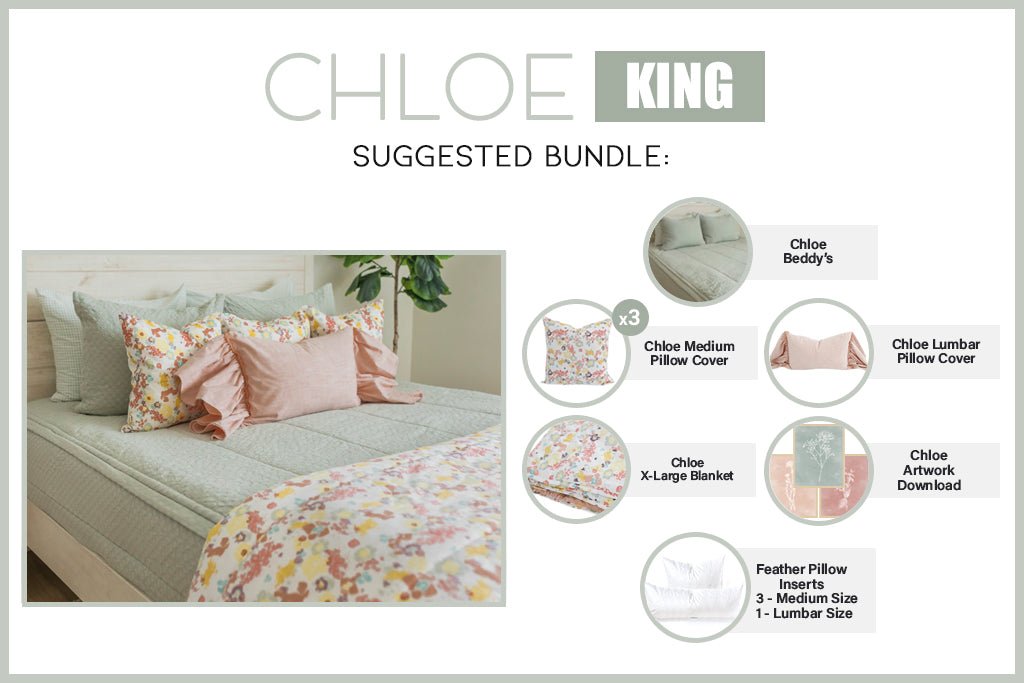 CHLOE KING

SUGGESTED BUNDLE:

Chloe Beddy's

x3

Chloe Medium Pillow Cover

Chloe Lumbar Pillow Cover

Chloe X-Large Blanket

Chloe Artwork Download

Feather Pillow Inserts
3 - Medium Size
1 - Lumbar Size