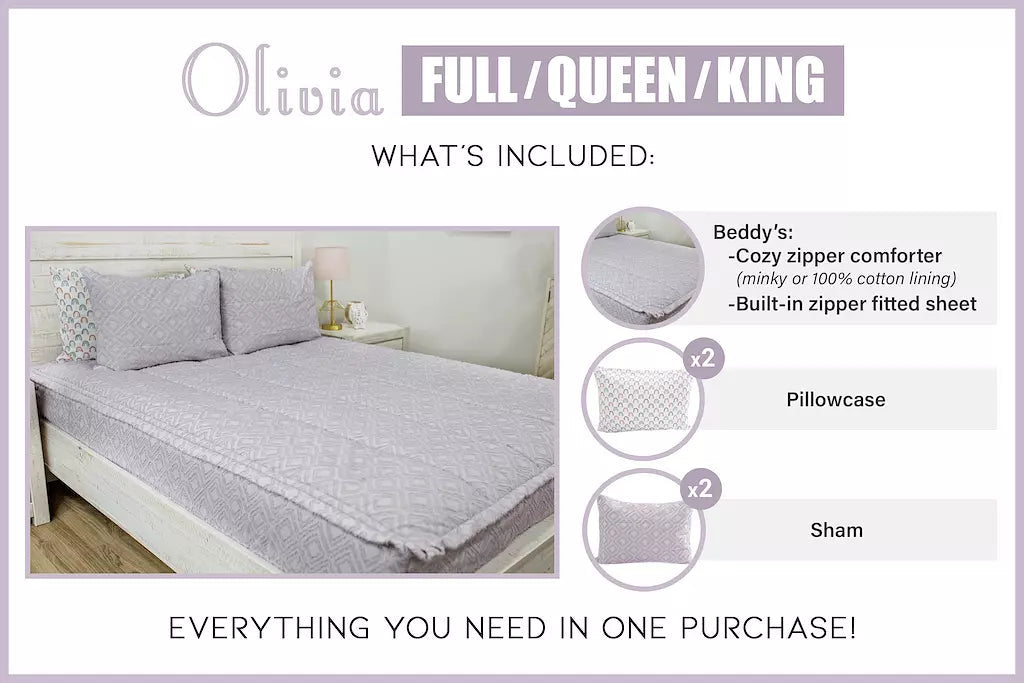 Olivia FULL/QUEEN/KING

WHAT'S INCLUDED:

Beddy's:
-Cozy zipper comforter
(minky or 100% cotton lining)
-Built-in zipper fitted sheet

x2

Pillowcase

x2

Sham

EVERYTHING YOU NEED IN ONE PURCHASE!